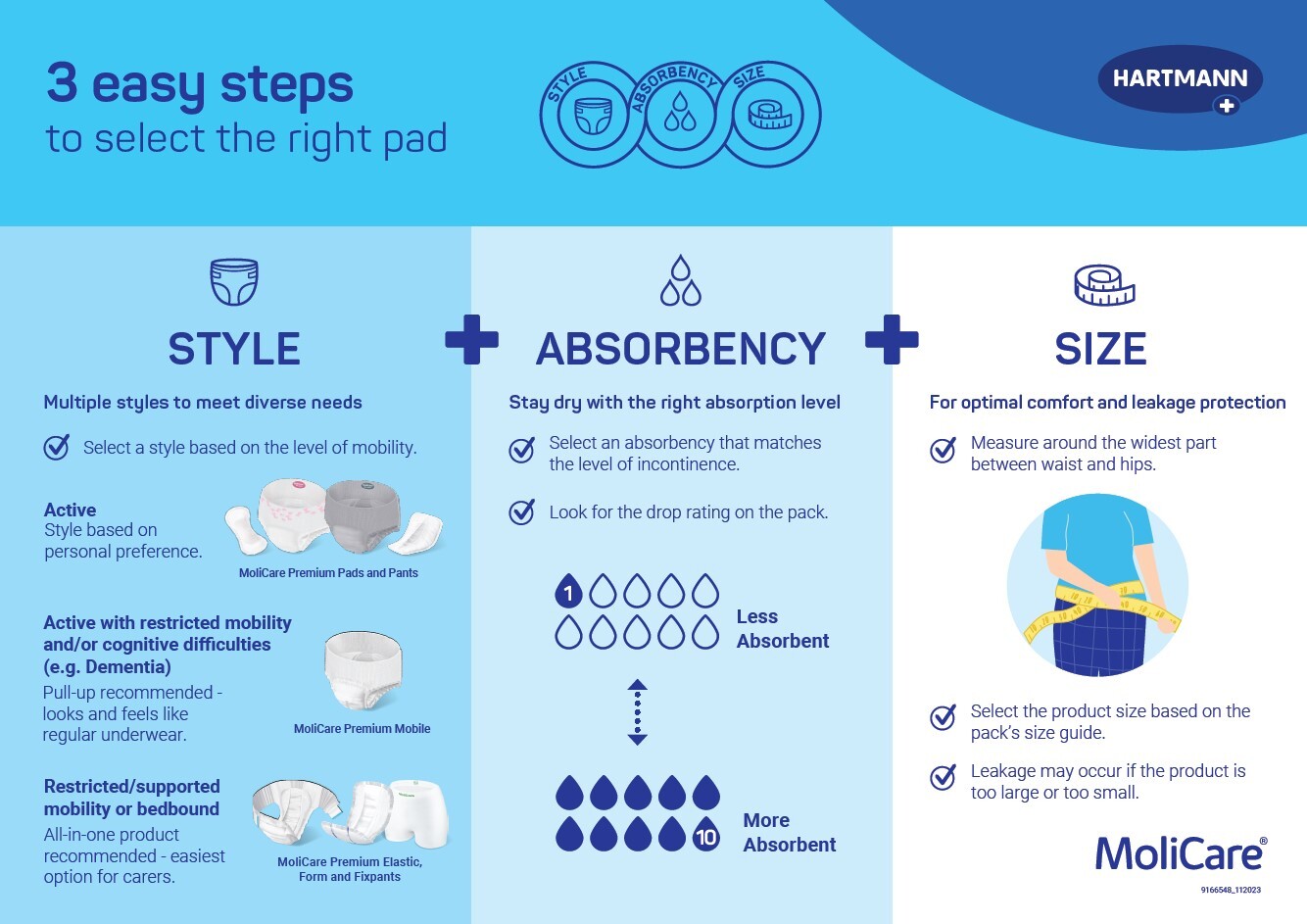 3 easy steps
to select the right pad

STYLE ABSORBENCY SIZE

HARTMANN

STYLE

Multiple styles to meet diverse needs

Select a style based on the level of mobility.

Active
Style based on personal preference.

MoliCare Premium Pads and Pants

Active with restricted mobility and/or cognitive difficulties (e.g. Dementia)
Pull-up recommended - looks and feels like regular underwear.

MoliCare Premium Mobile

Restricted/supported mobility or bedbound
All-in-one product recommended - easiest option for carers.

MoliCare Premium Elastic, Form and Fixpants

ABSORBENCY

Stay dry with the right absorption level

Select an absorbency that matches the level of incontinence.

Look for the drop rating on the pack.

1

Less Absorbent

10

More Absorbent

SIZE

For optimal comfort and leakage protection

Measure around the widest part between waist and hips.

Select the product size based on the pack's size guide.

Leakage may occur if the product is too large or too small.

MoliCare®

9166548_112023